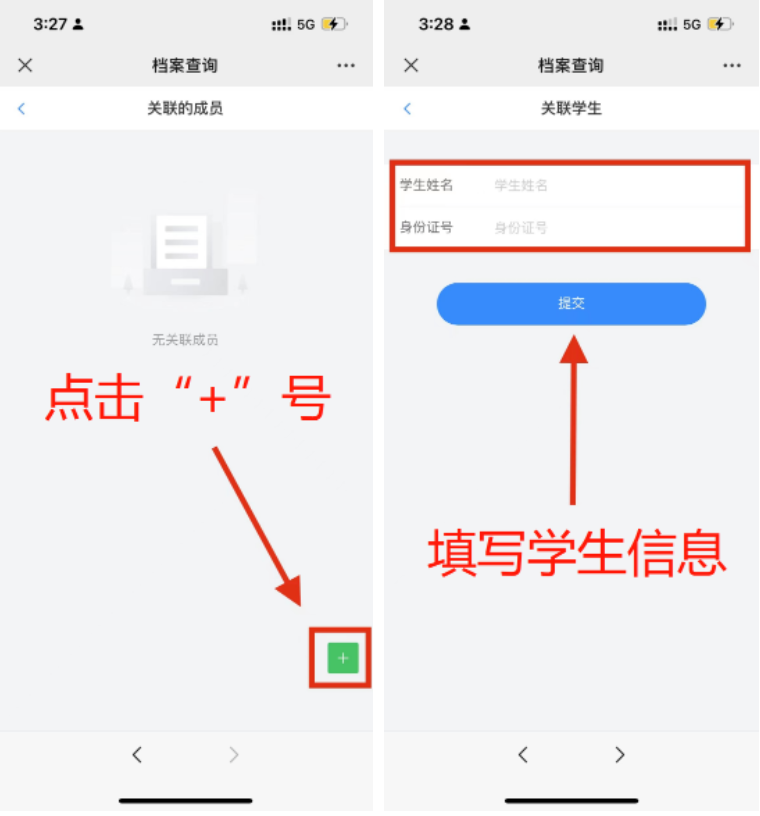 3:27

5G

档案查询

关联的成员

无关联成员

点击“+”号

+

3:28

5G

档案查询

关联学生

学生姓名 学生姓名

身份证号 身份证号

提交

填写学生信息